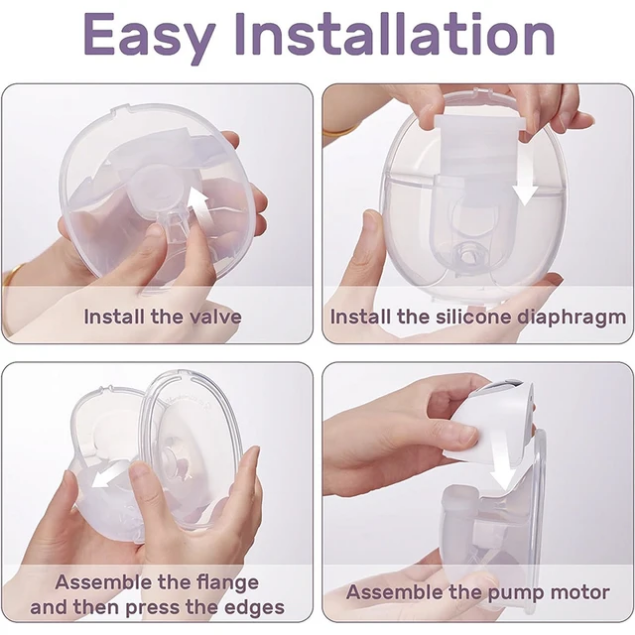 Easy Installation

Install the valve

Install the silicone diaphragm

Assemble the flange and then press the edges

Assemble the pump motor