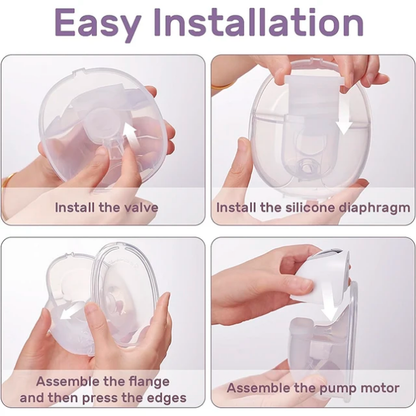 Easy Installation

Install the valve

Install the silicone diaphragm

Assemble the flange and then press the edges

Assemble the pump motor